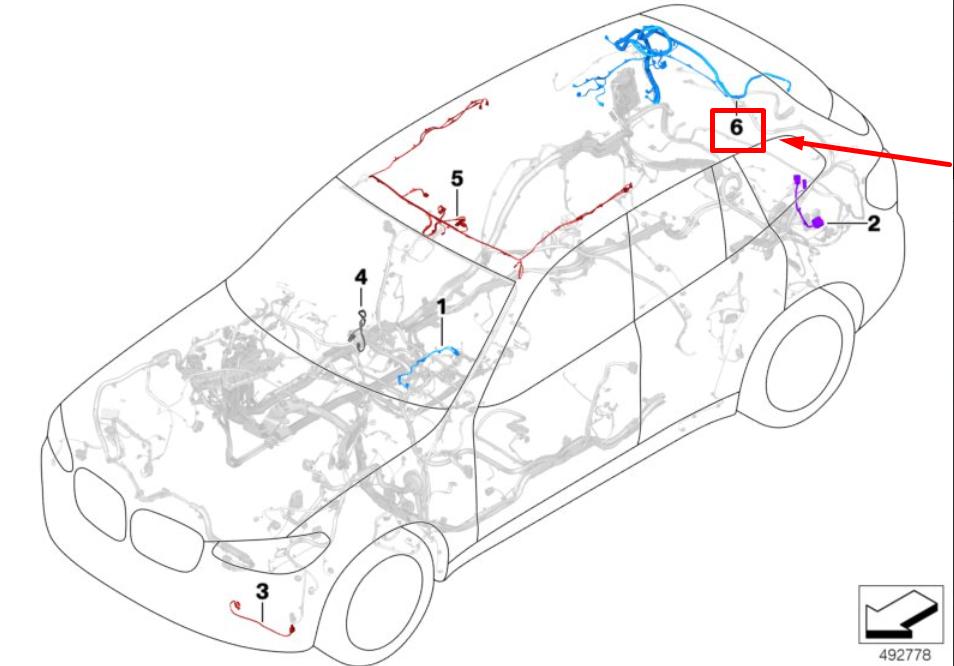 6
5
2
4
1
3
492778