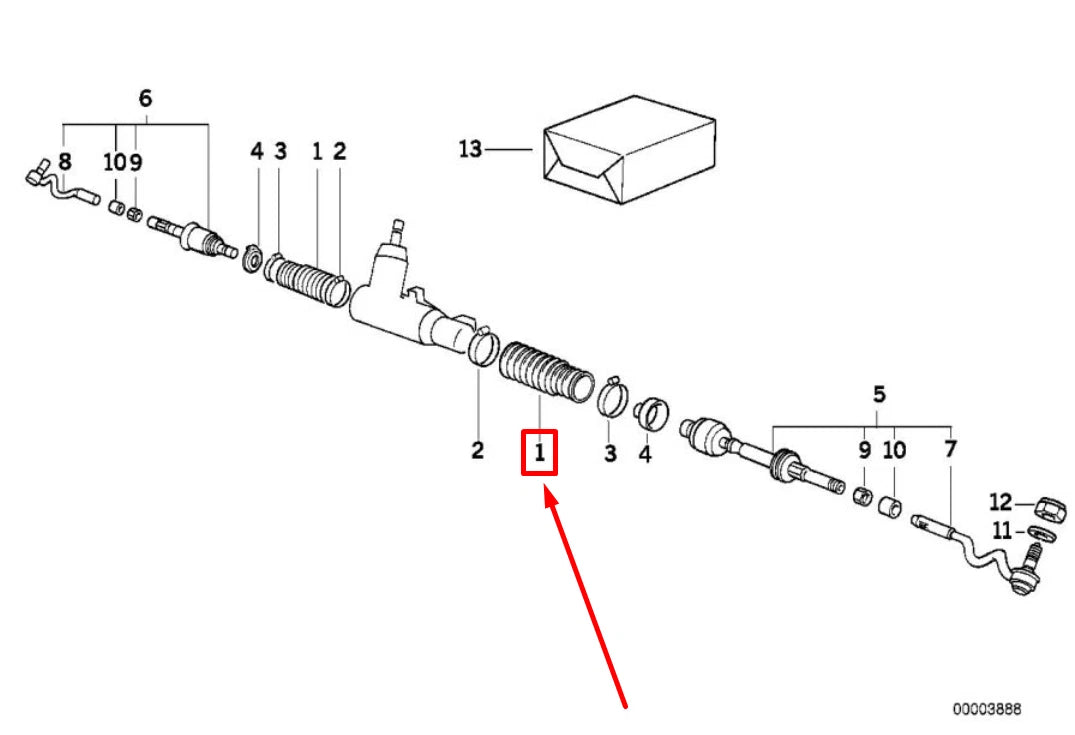 6
8
10
9
4
3
1
2
13
2
1
3
4
5
9
10
7
12
11
00003888