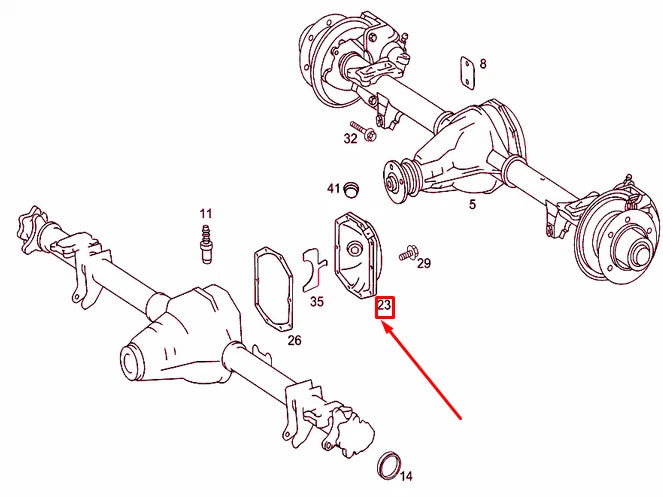 8
32
41
5
11
29
35
23
26
14