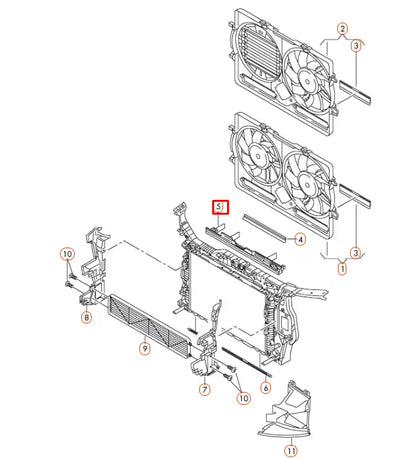 2
3
5
4
3
1
10
8
9
7
10
6
11