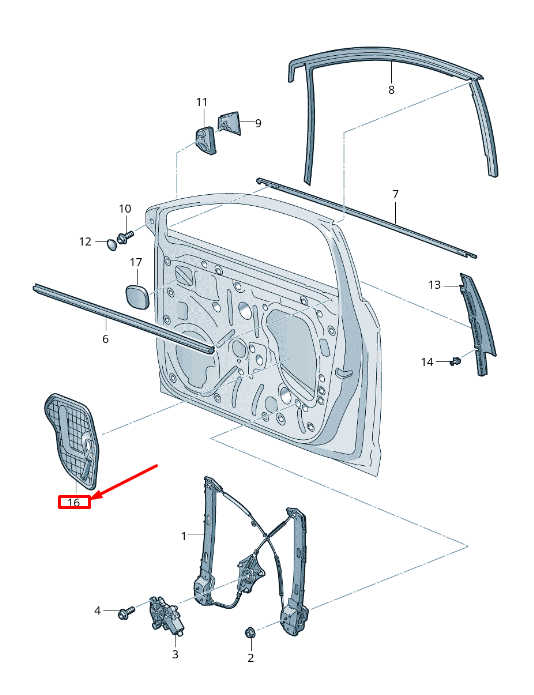 8
11
9
7
10
12
17
13
6
14
16
1
4
3
2