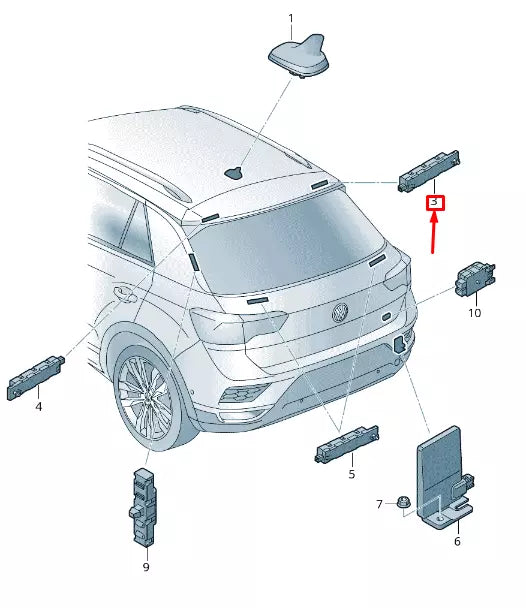 1
3
10
4
5
7
6
9