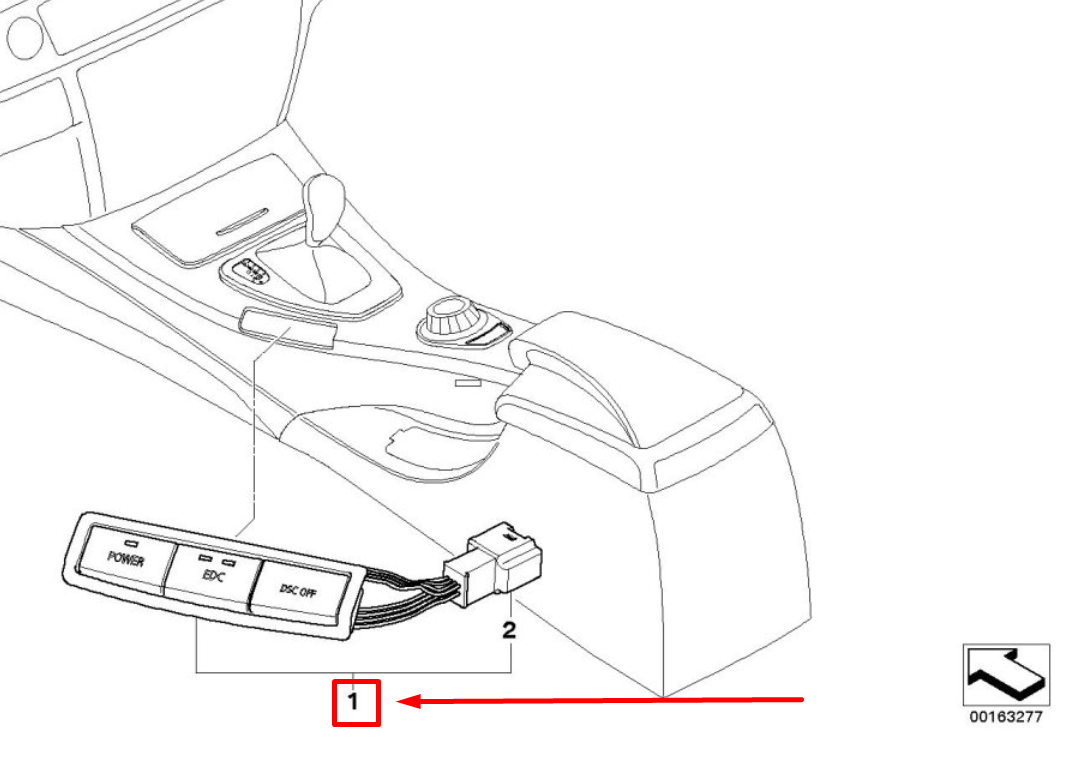 POWER
EDC
DSC OFF
2
1
00163277