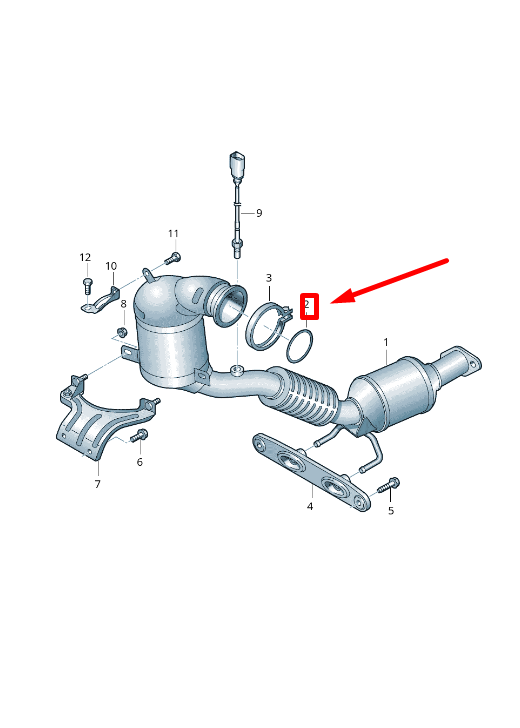 9
11
12
10
3
2
8
1
6
7
4
5