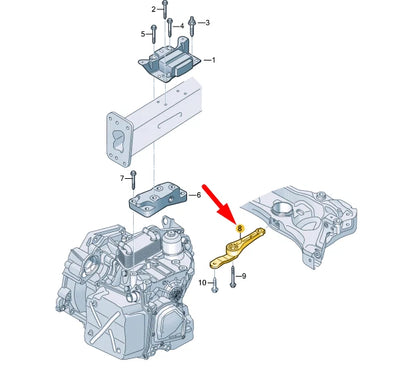 2
3
4
5
1
7
6
8
9
10