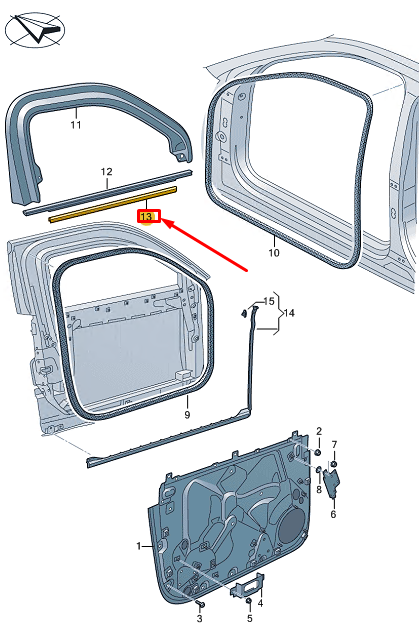 11
12
13
10
15
14
9
2
7
8
6
1
4
3
5