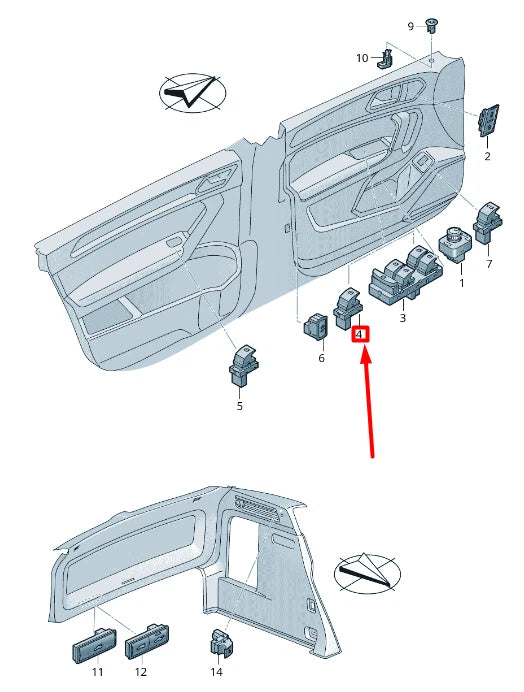 9
10
2
7
1
3
4
6
5
11
12
14