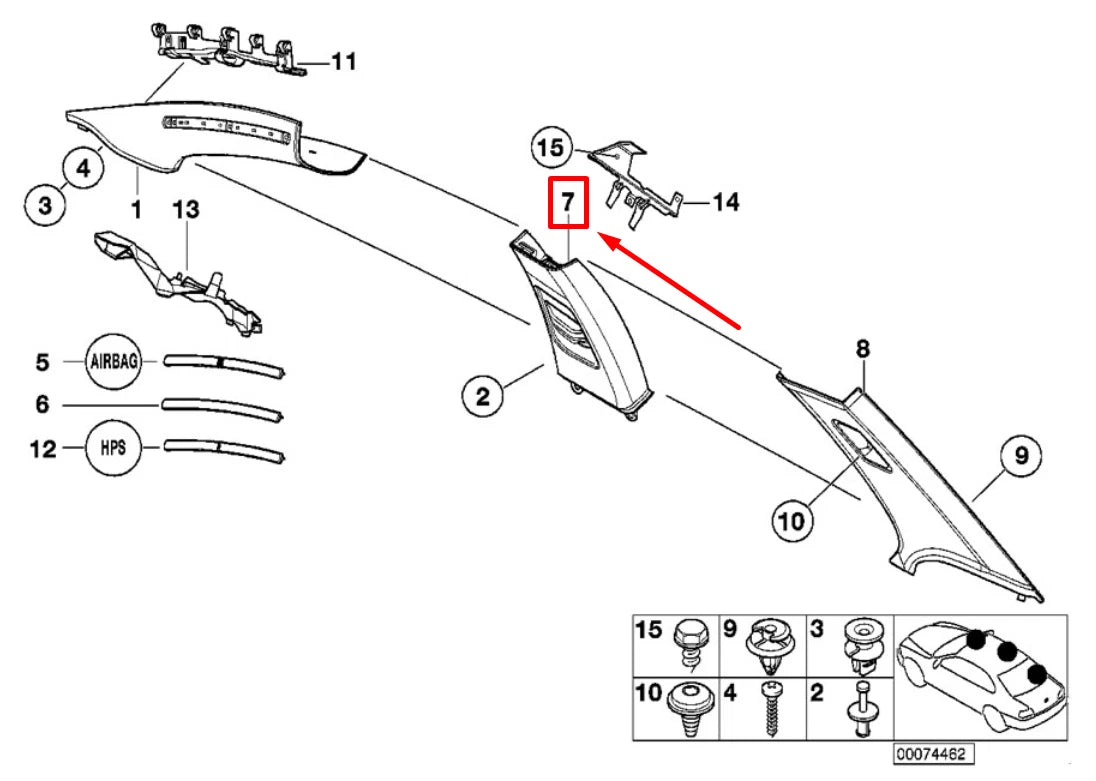 11
4
3
1
13
15
7
14
5
AIRBAG
6
12
HPS
2
8
9
10
15
9
3
10
4
2
00074462