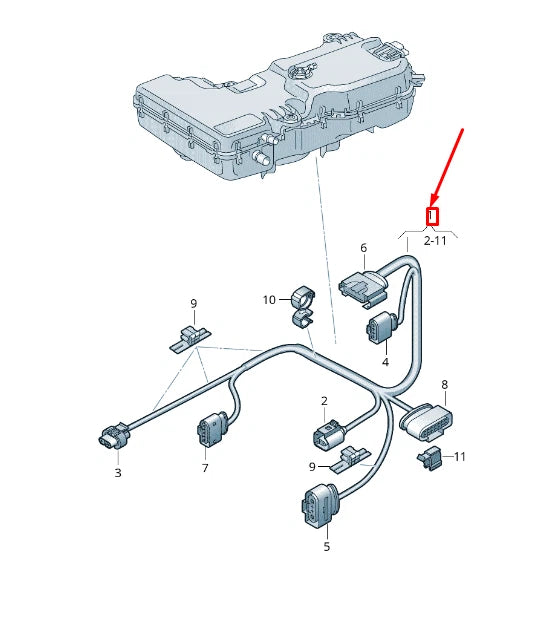 1
2-11
6
10
9
4
8
2
3
7
9
11
5