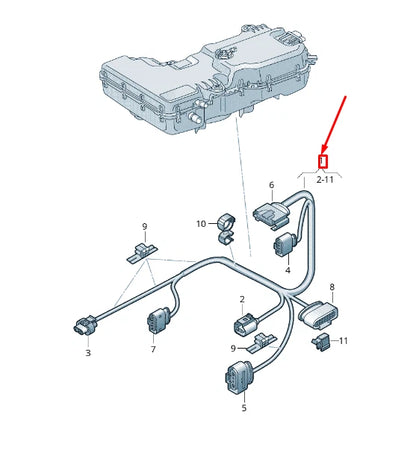 1
2-11
6
10
9
4
8
2
3
7
9
11
5