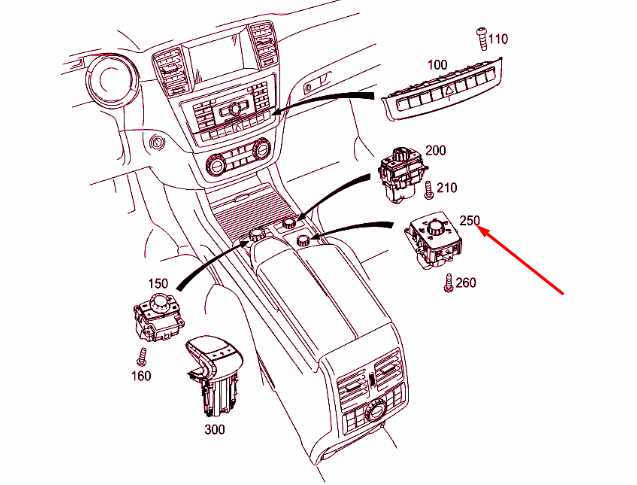 110
100
200
210
250
260
150
160
300