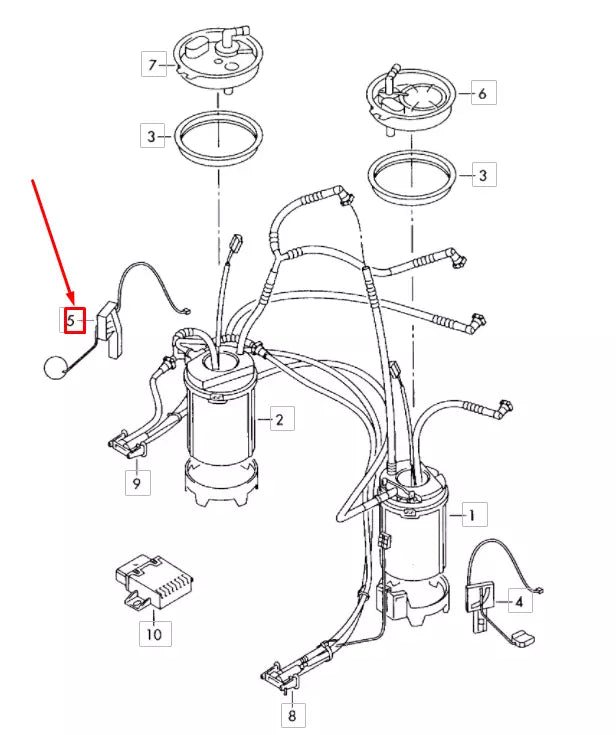 7
6
3
3
5
2
9
1
4
10
8