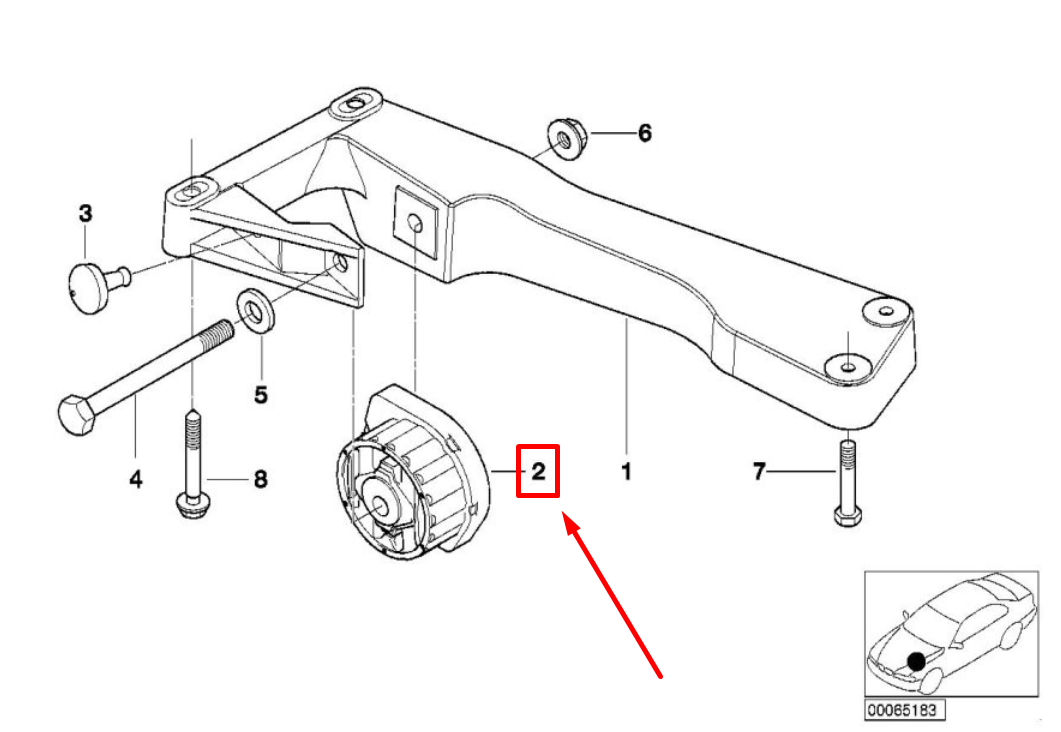 6
3
5
4
8
2
1
7
00065183