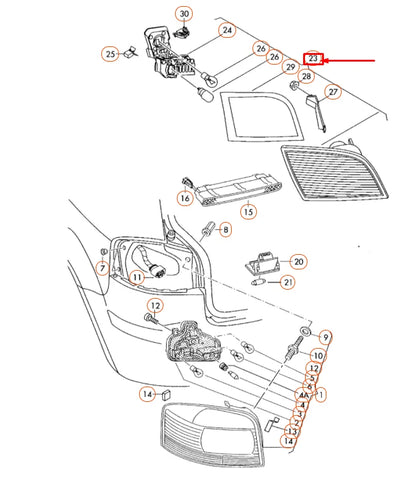 30
24
25
26
26
23
29
28
27
16
15
8
7
11
20
21
12
9
10
12
5
6
4A
1
4
3
2
13
14
14