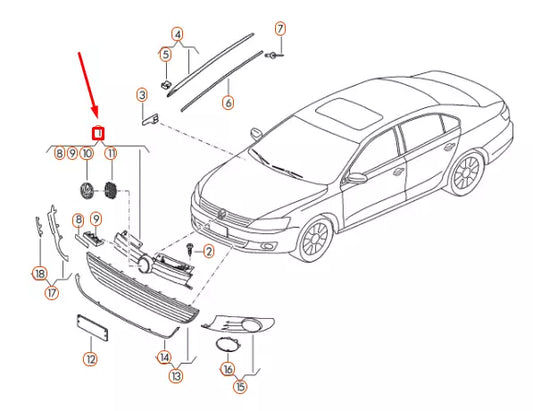 4
7
5
3
6
1
8
9
10
11
8
9
2
18
17
12
14
13
16
15