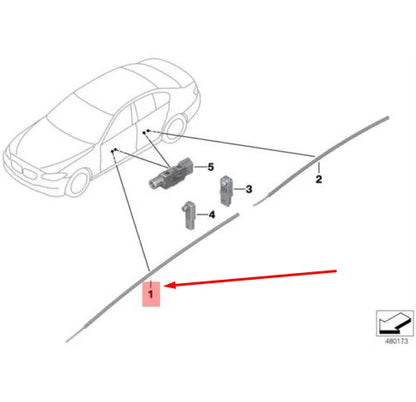 5
2
3
4
1
480173