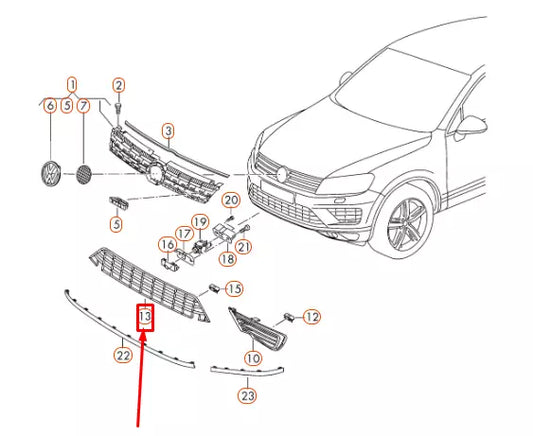 1
2
6
5
7
3
5
20
19
17
16
18
21
15
13
12
22
10
23