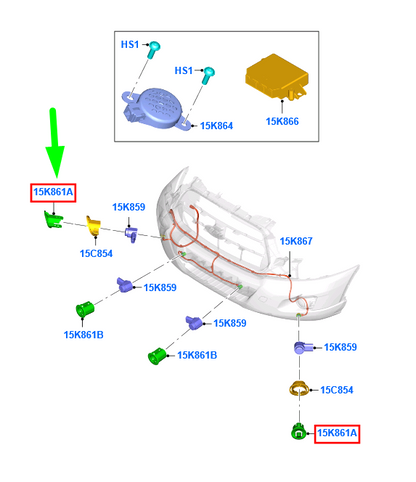 HS1
HS1
15K864
15K866

15K861A
15K859
15C854
15K867
15K859
15K861B
15K859
15K861B
15K859
15C854
15K861A