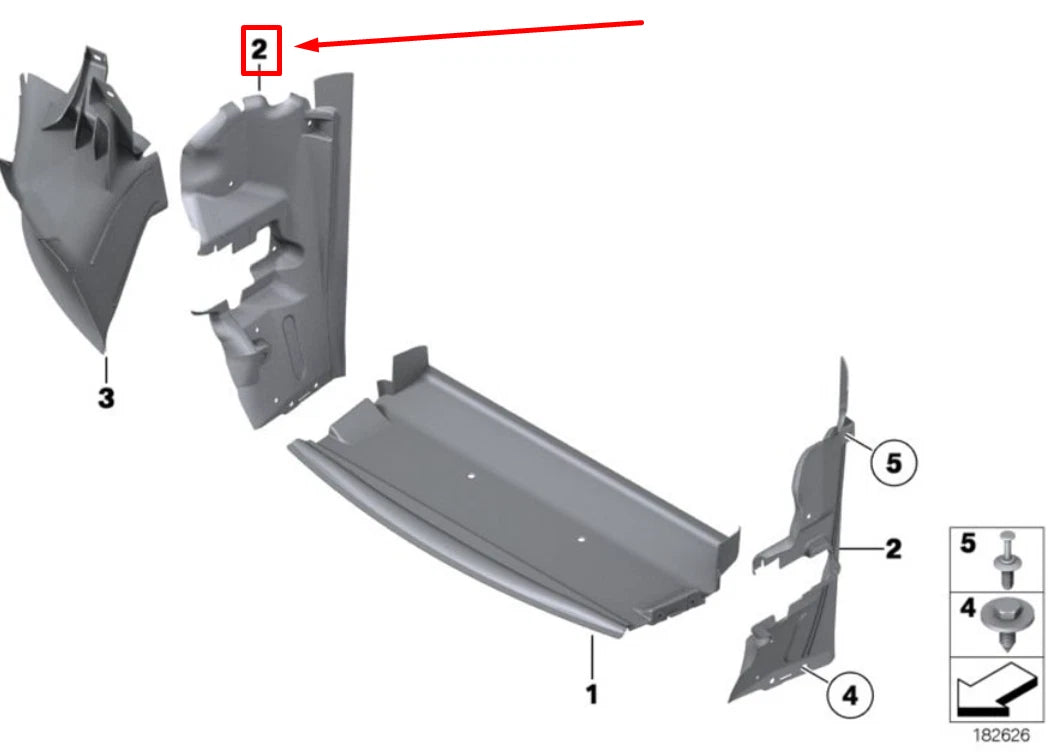 2
3
5
2
1
4
5
4
182626