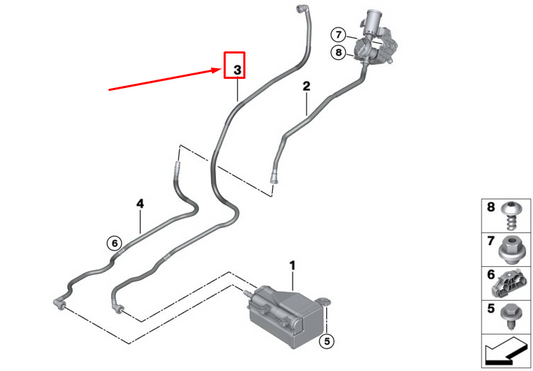 7
8
3
2
4
6
1
5
8
7
6
5