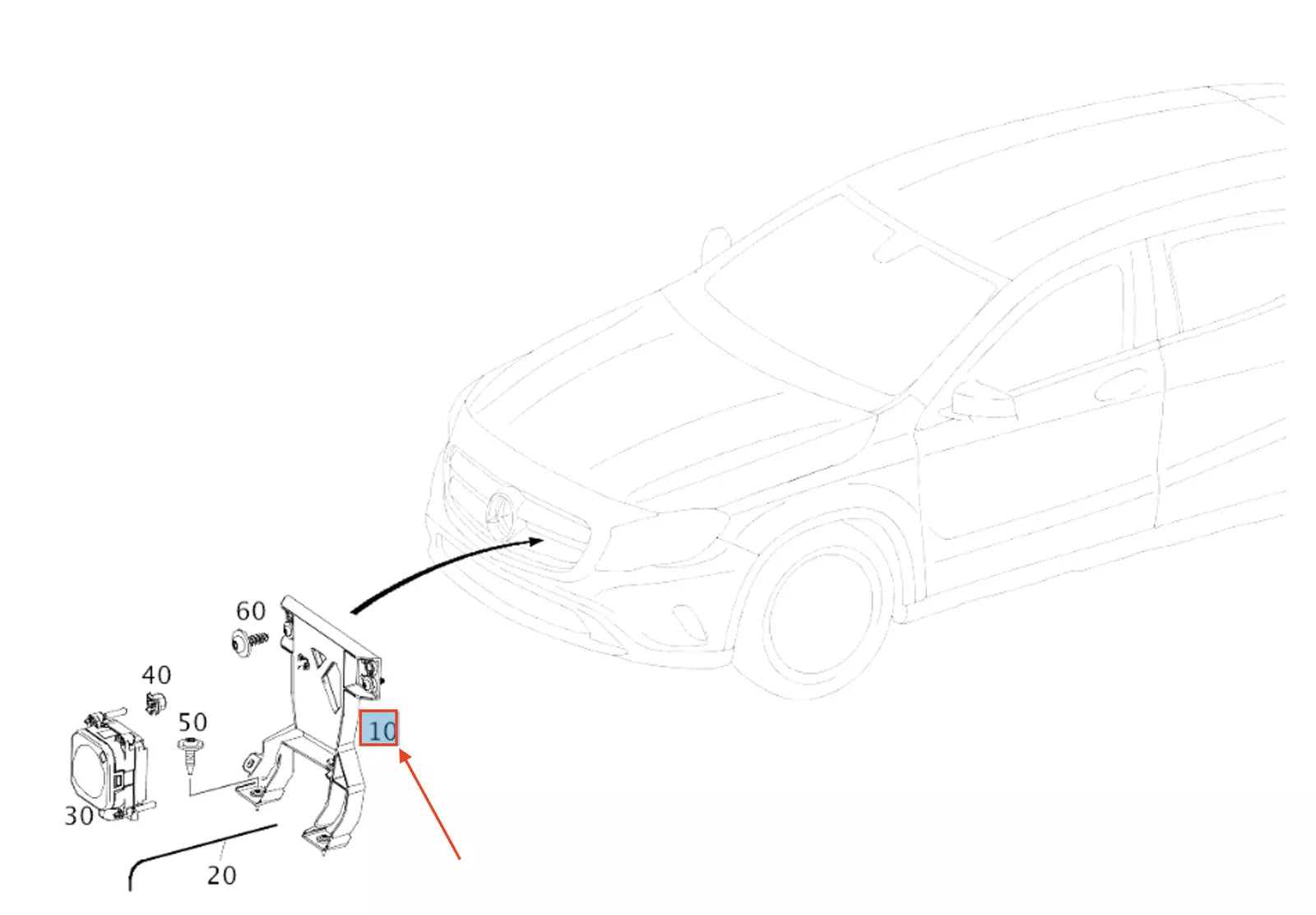 60
40
50
10
30
20