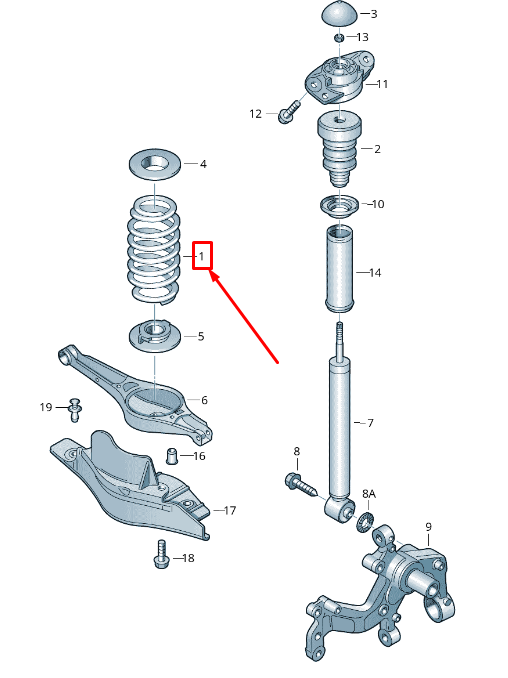 3
13
11
12
2
4
10
1
14
5
6
19
7
16
8
8A
17
9
18