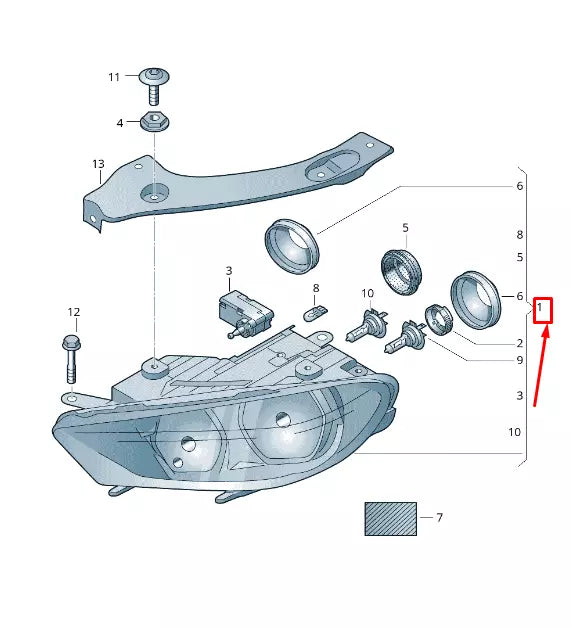 11
4
13
6
5
8
5
3
8
10
6
1
12
2
9
3
10
7