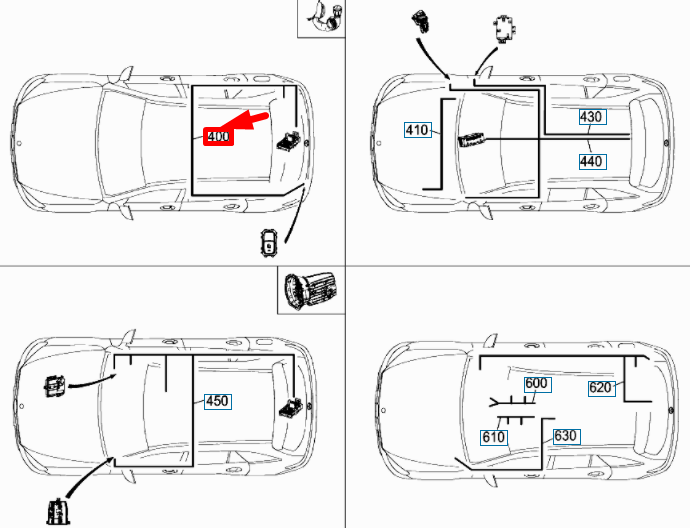 400

410
430
440

450

600
620
610
630