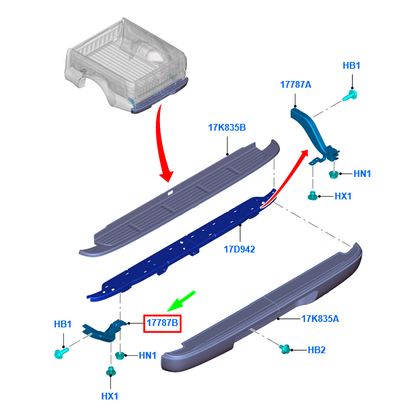 HB1
17787A
17K835B
HN1
HX1
17D942
17787B
17K835A
HB1
HN1
HB2
HX1