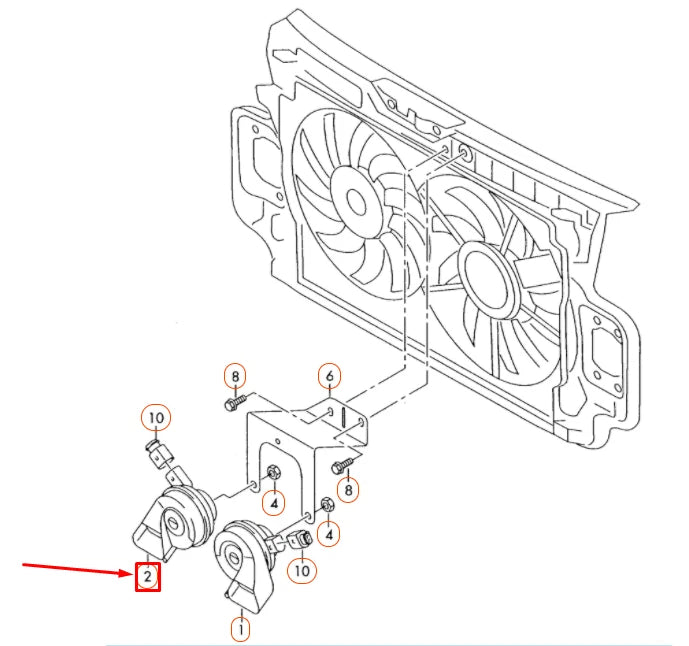 8
6
10
8
4
4
2
10
1