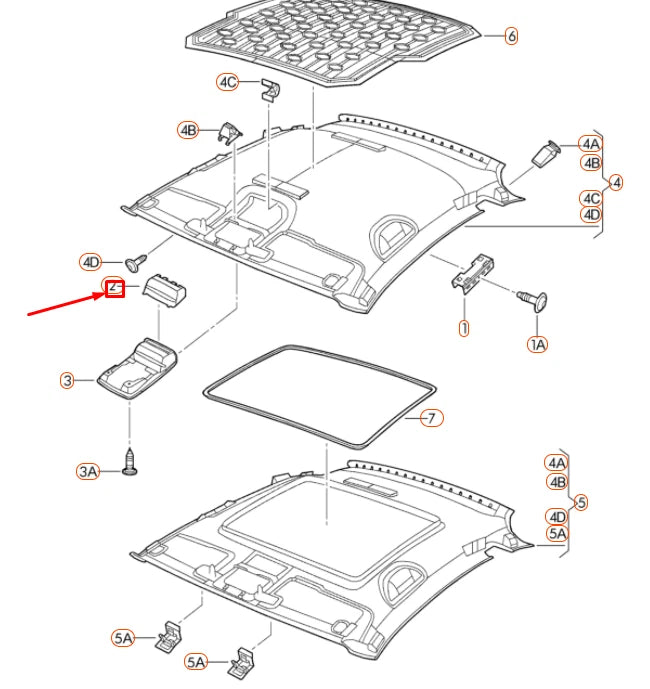 6
4C
4B
4A
4B
4
4C
4D
4D
2
1
1A
3
7
3A
4A
4B
5
4D
5A
5A
5A