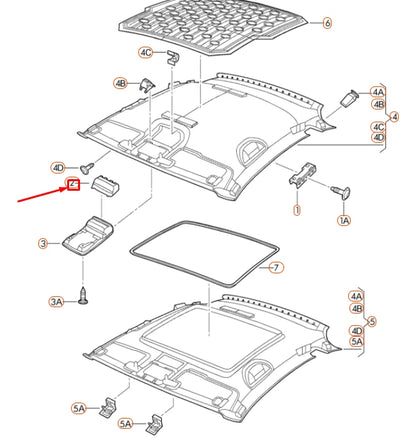 6
4C
4B
4A
4B
4
4C
4D
4D
2
1
1A
3
7
3A
4A
4B
5
4D
5A
5A
5A