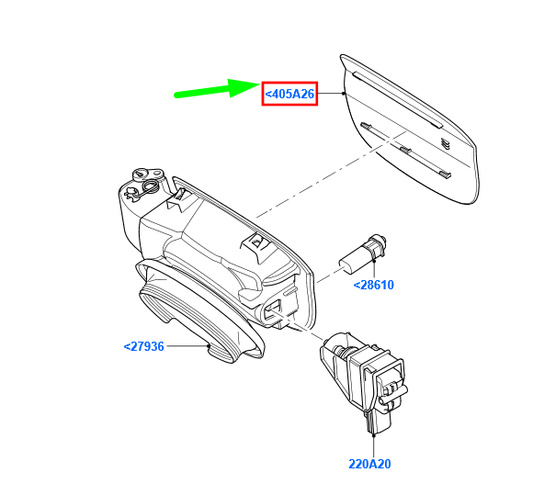 <405A26
<28610
<27936
220A20