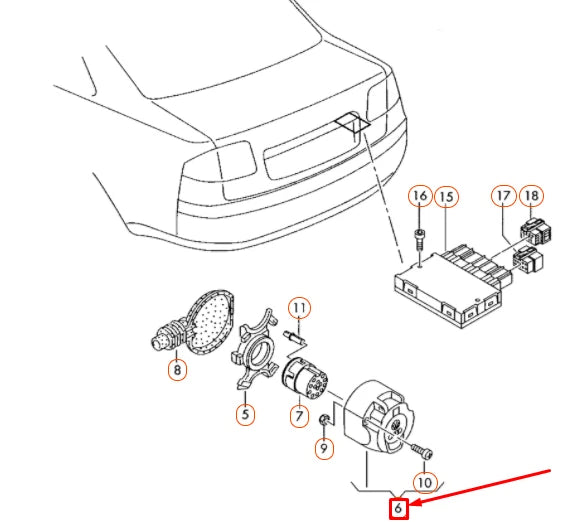 16
15
17
18
11
8
5
7
9
10
6