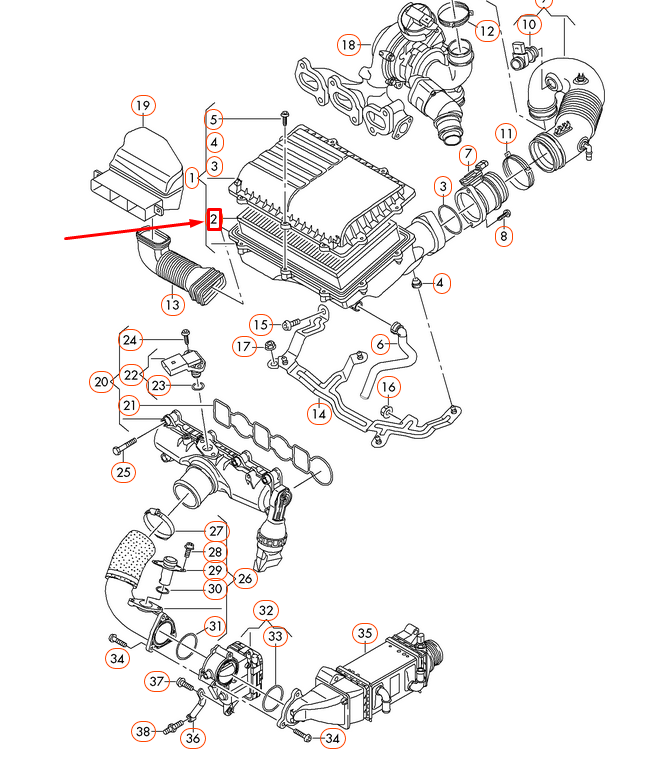 12
10
18
19
5
4
3
1
2
7
11
3
8
4
13
15
17
6
16
14
24
22
23
20
21
25
27
28
29
30
26
31
32
33
35
34
37
38
36
34