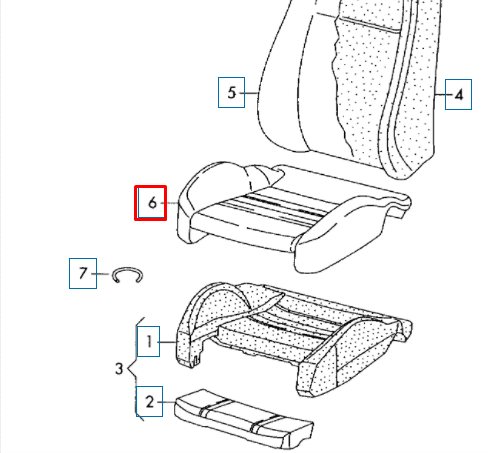 5
4
6
7
1
3
2