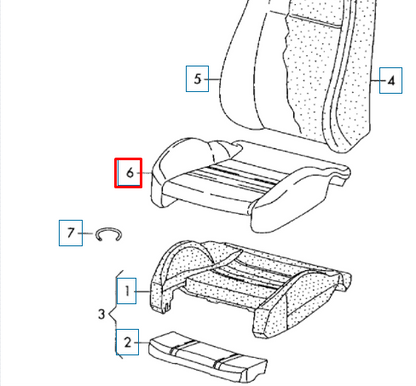 5
4
6
7
1
3
2