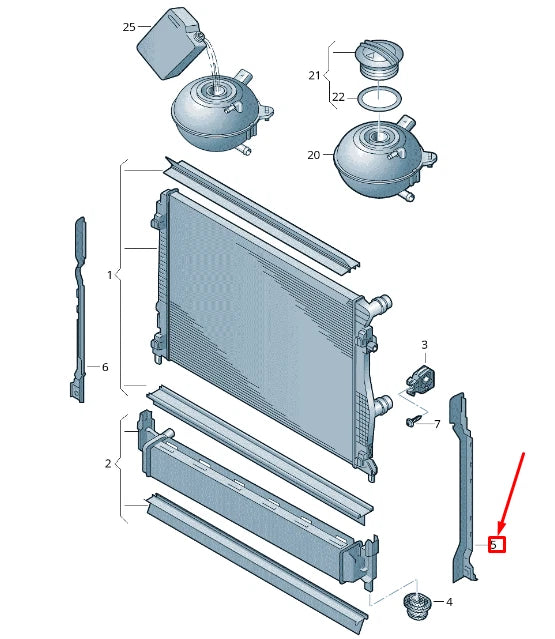 25
21
22
20
1
6
3
7
2
5
4