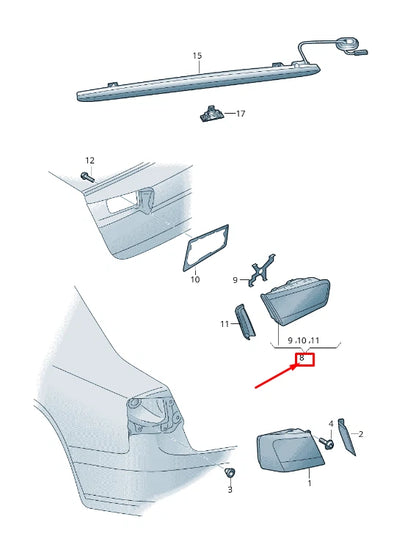 15

17

12

10

9

11

9 .10 .11

8

4

2

3

1