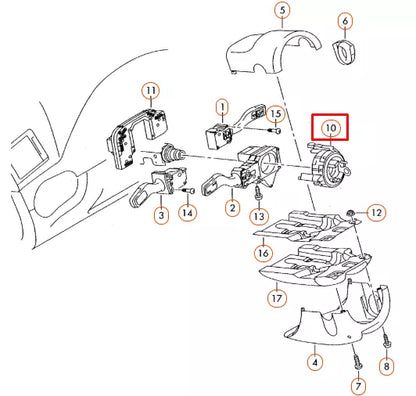 5
6
11
1
15
10
3
14
2
13
12
16
17
4
7
8