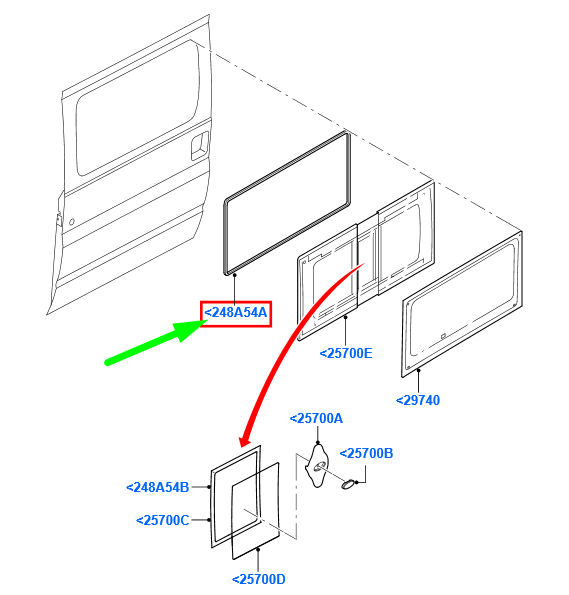 <248A54A
<25700E
<29740
<25700A
<25700B
<248A54B
<25700C
<25700D