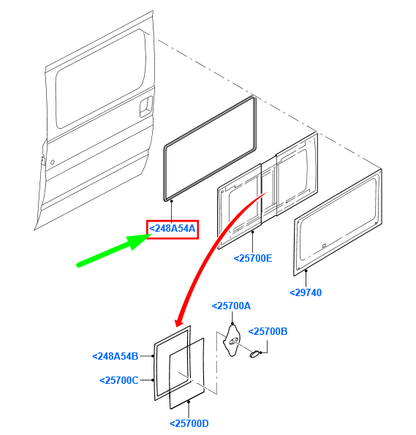 <248A54A

<25700E

<29740

<25700A

<25700B

<248A54B

<25700C

<25700D