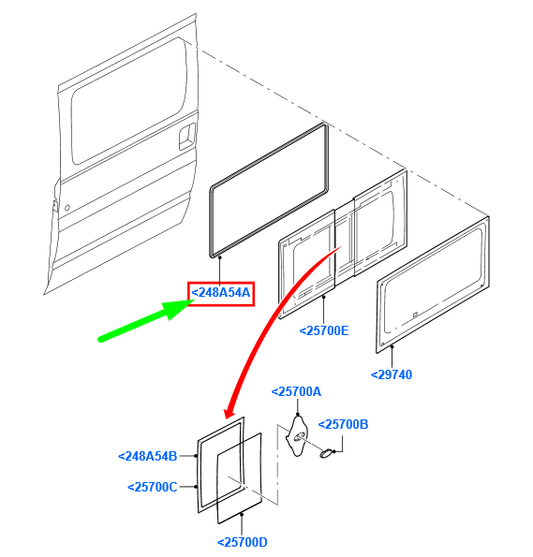 <248A54A

<25700E

<29740

<25700A

<25700B

<248A54B

<25700C

<25700D