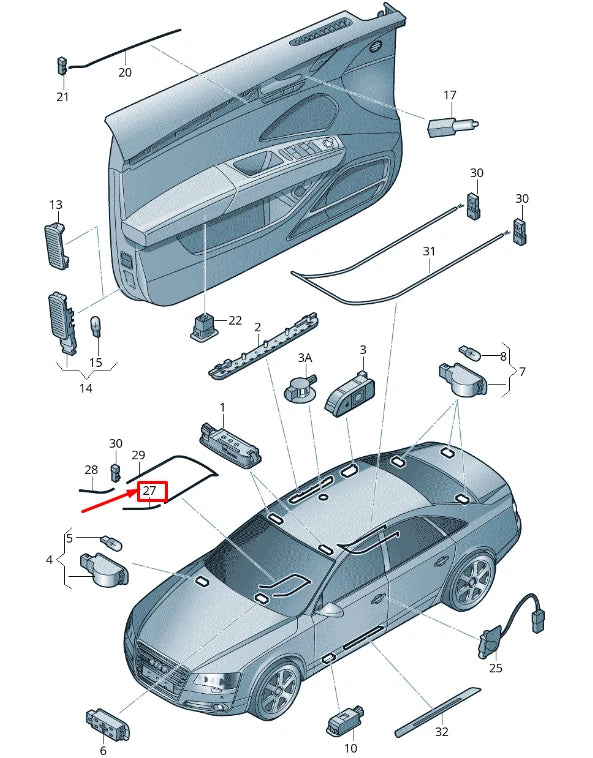 20
21
17
30
30
13
31
22
2
15
14
3A
3
8
7
1
30
29
28
27
5
4
25
6
10
32