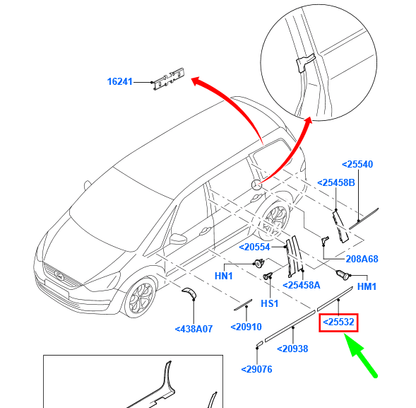 16241

<25540

<25458B

<20554

208A68

HN1

<25458A

HM1

HS1

<438A07

<20910

<25532

<20938

<29076