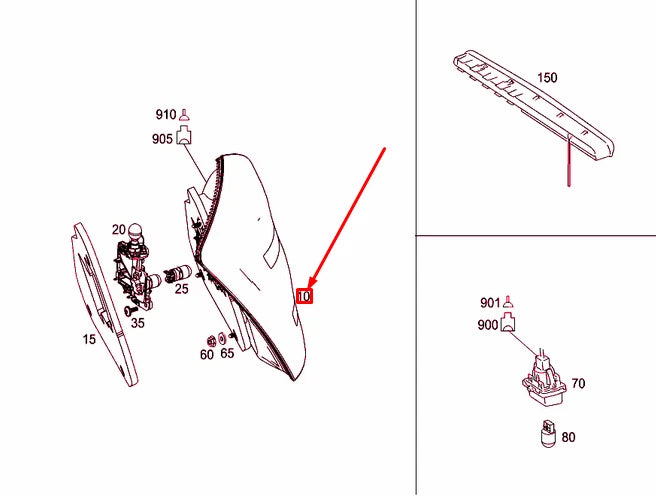 910
905
20
25
35
15
60
65
10
150
901
900
70
80