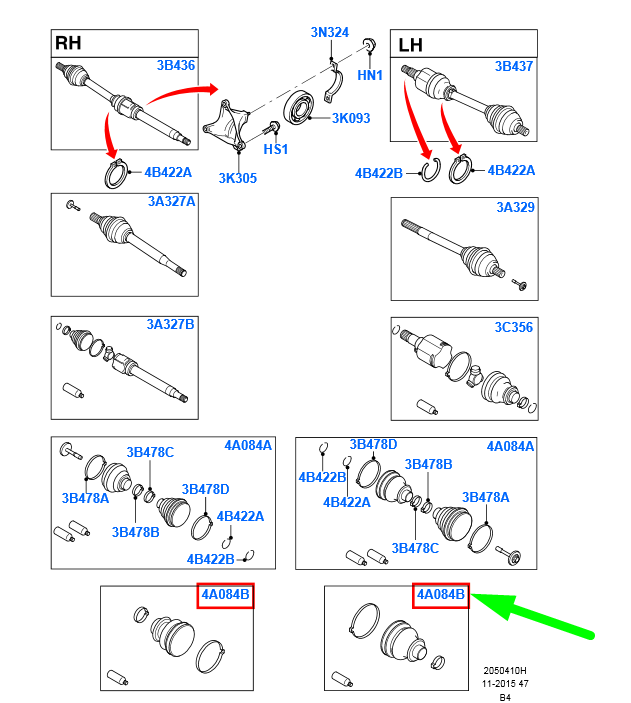 RH
3B436
4B422A
3N324
HN1
3K093
HS1
3K305
LH
3B437
4B422B
4B422A
3A327A
3A329
3A327B
3C356
4A084A
3B478C
3B478A
3B478D
3B478B
4B422A
4B422B
4A084A
3B478D
4B422B
3B478B
4B422A
3B478A
3B478C
4A084B
4A084B
2050410H
11-2015 47
B4