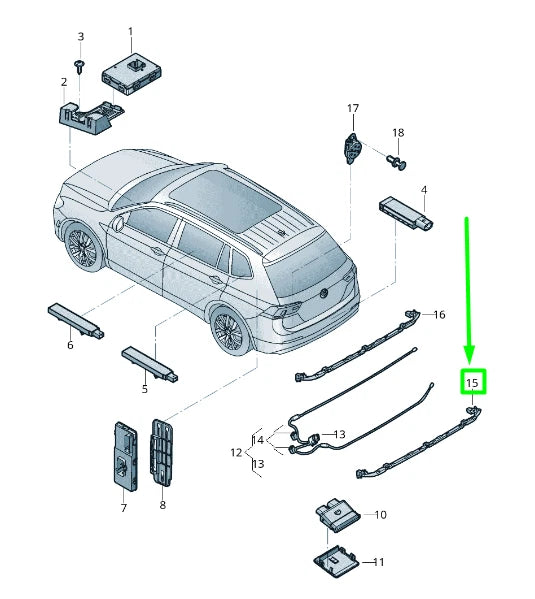 3
1
2
17
18
4
16
6
5
15
14
13
12
13
7
8
10
11