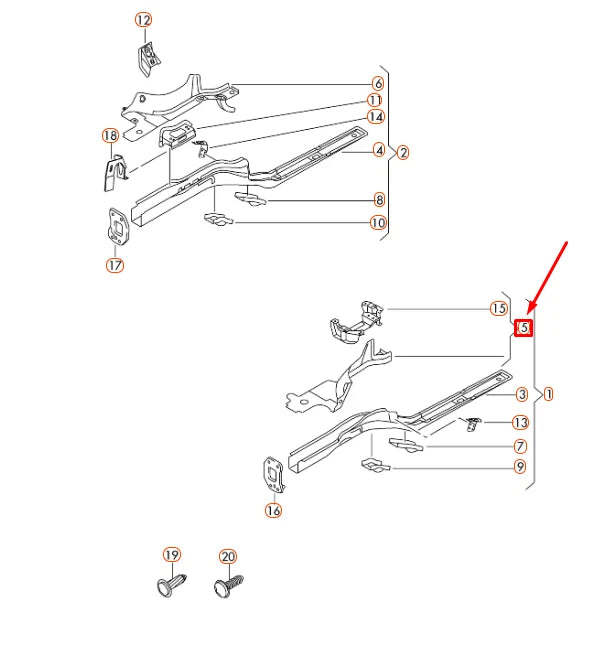 12
6
11
14
4
2
18
8
10
17
15
5
3
1
13
7
9
16
19
20