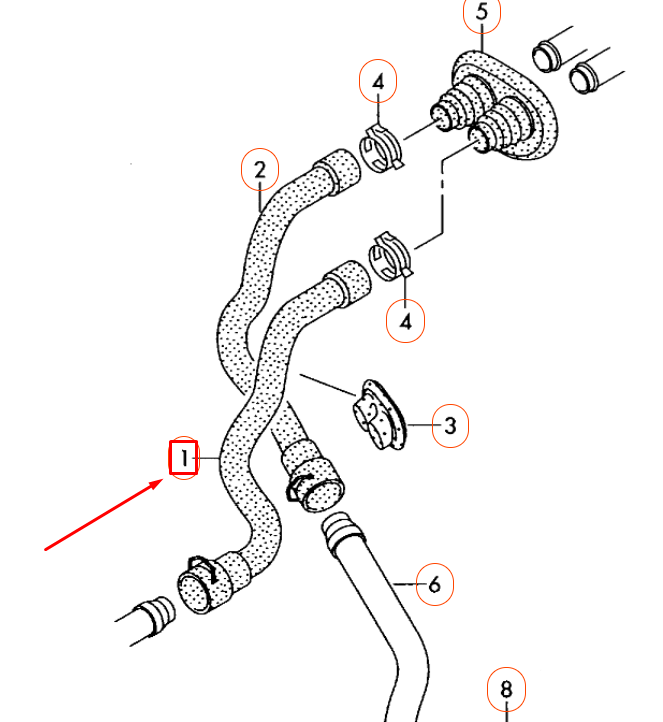 5
4
2
4
3
1
6
8